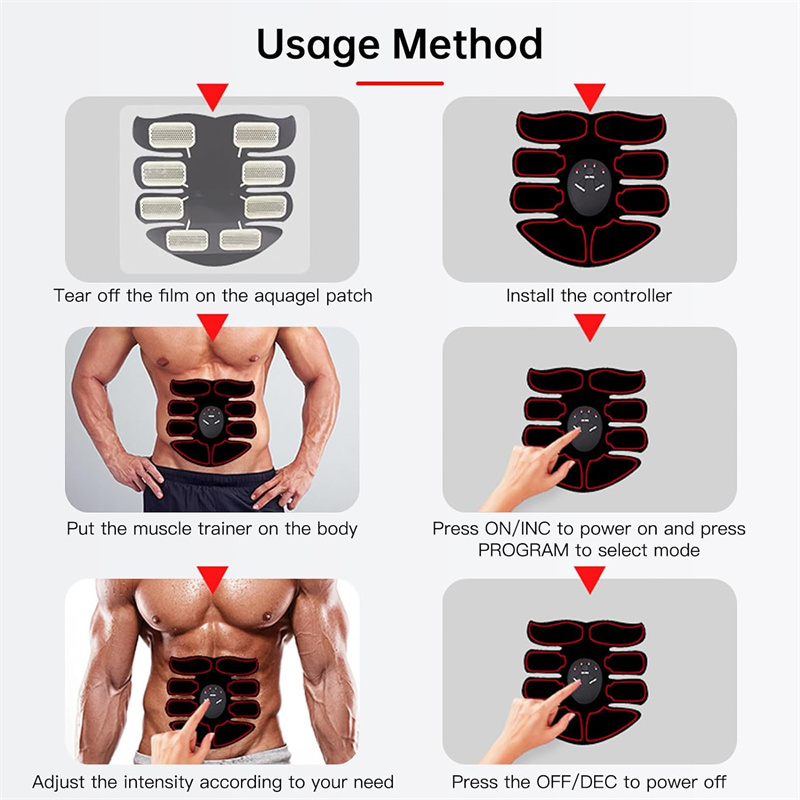 Usage Method

Tear off the film on the aquagel patch

Install the controller

Put the muscle trainer on the body

Press ON/INC to power on and press PROGRAM to select mode

Adjust the intensity according to your need

Press the OFF/DEC to power off