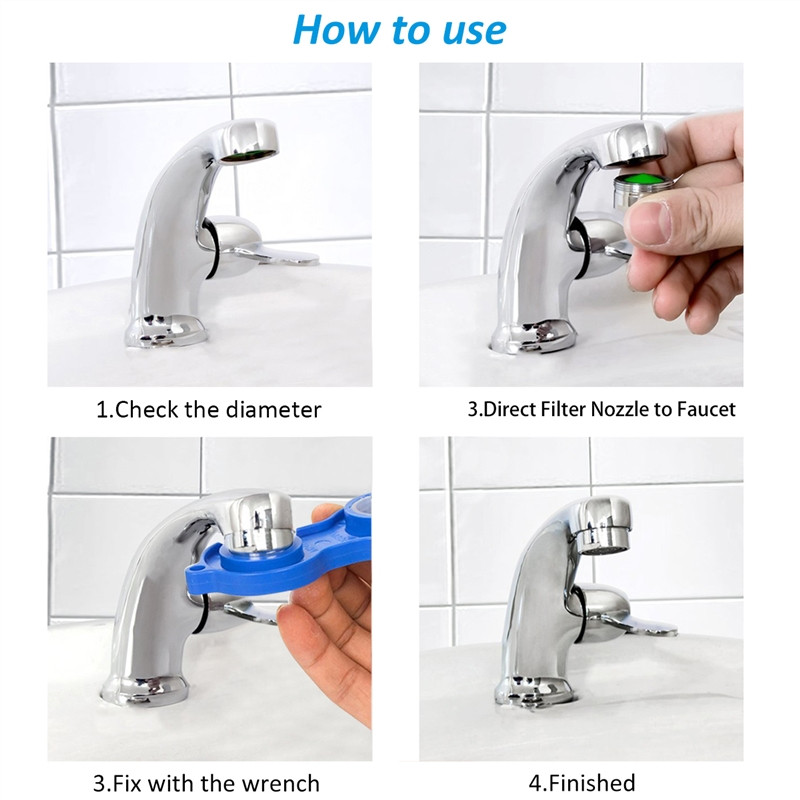 How to use

1.Check the diameter

3.Direct Filter Nozzle to Faucet

3.Fix with the wrench

4.Finished