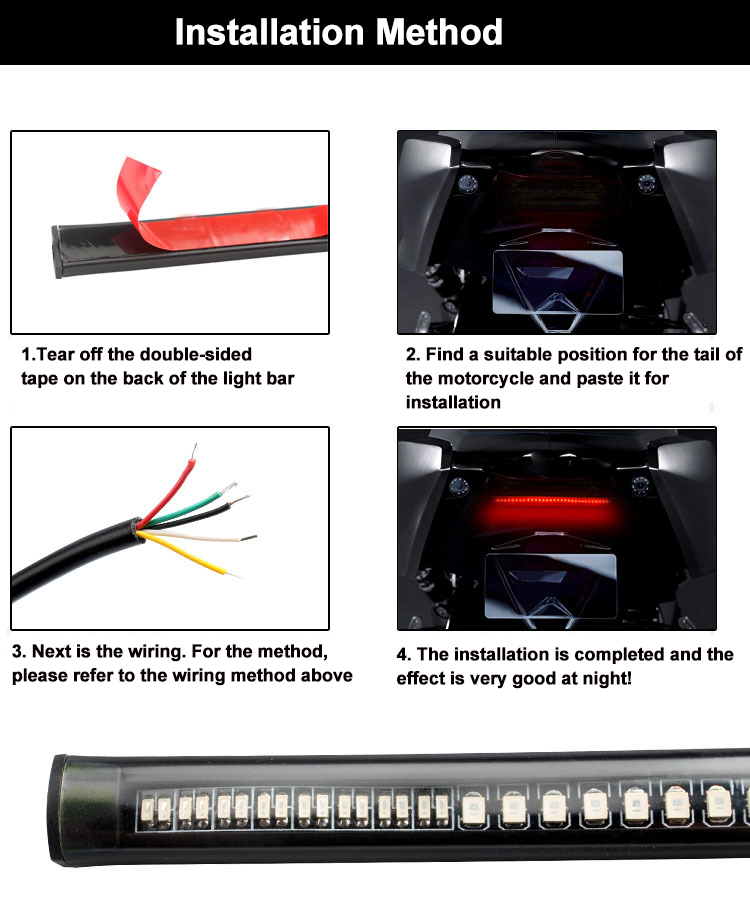 Installation Method

1.Tear off the double-sided tape on the back of the light bar

2. Find a suitable position for the tail of the motorcycle and paste it for installation

3. Next is the wiring. For the method, please refer to the wiring method above

4. The installation is completed and the effect is very good at night!