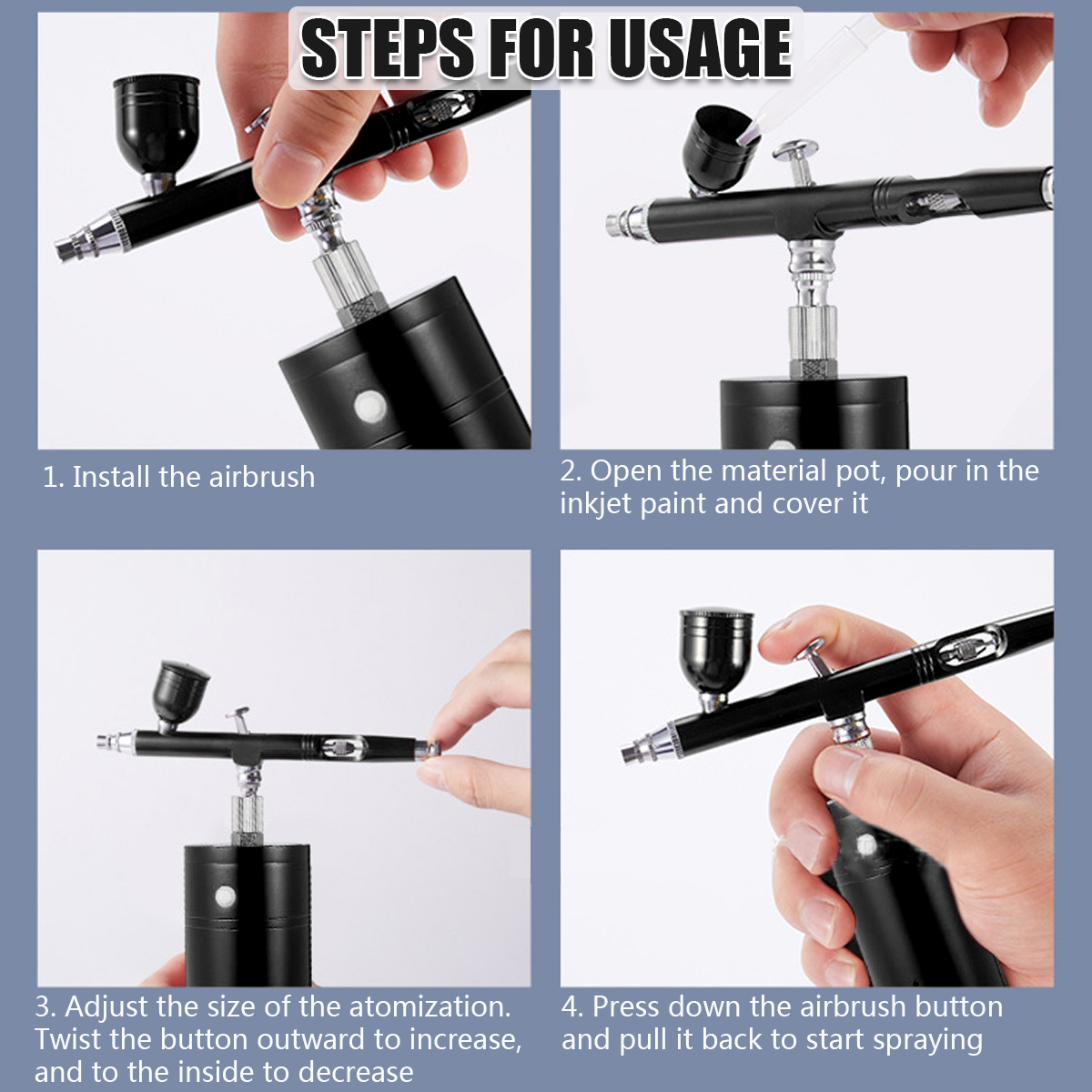 STEPS FOR USAGE

1. Install the airbrush

2. Open the material pot, pour in the inkjet paint and cover it

3. Adjust the size of the atomization. Twist the button outward to increase, and to the inside to decrease

4. Press down the airbrush button and pull it back to start spraying