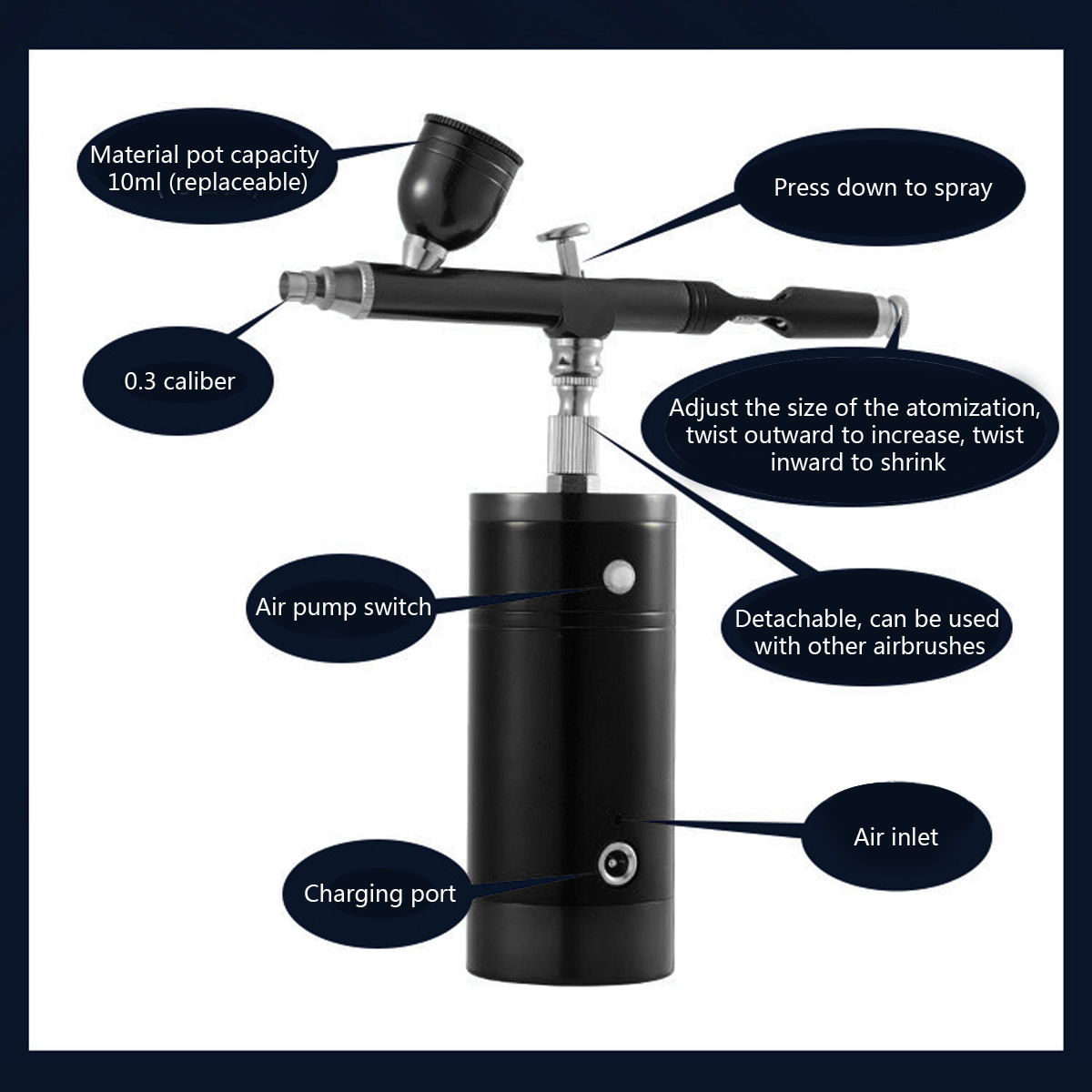 Material pot capacity 10ml (replaceable)

Press down to spray

0.3 caliber

Adjust the size of the atomization, twist outward to increase, twist inward to shrink

Air pump switch

Detachable, can be used with other airbrushes

Air inlet

Charging port