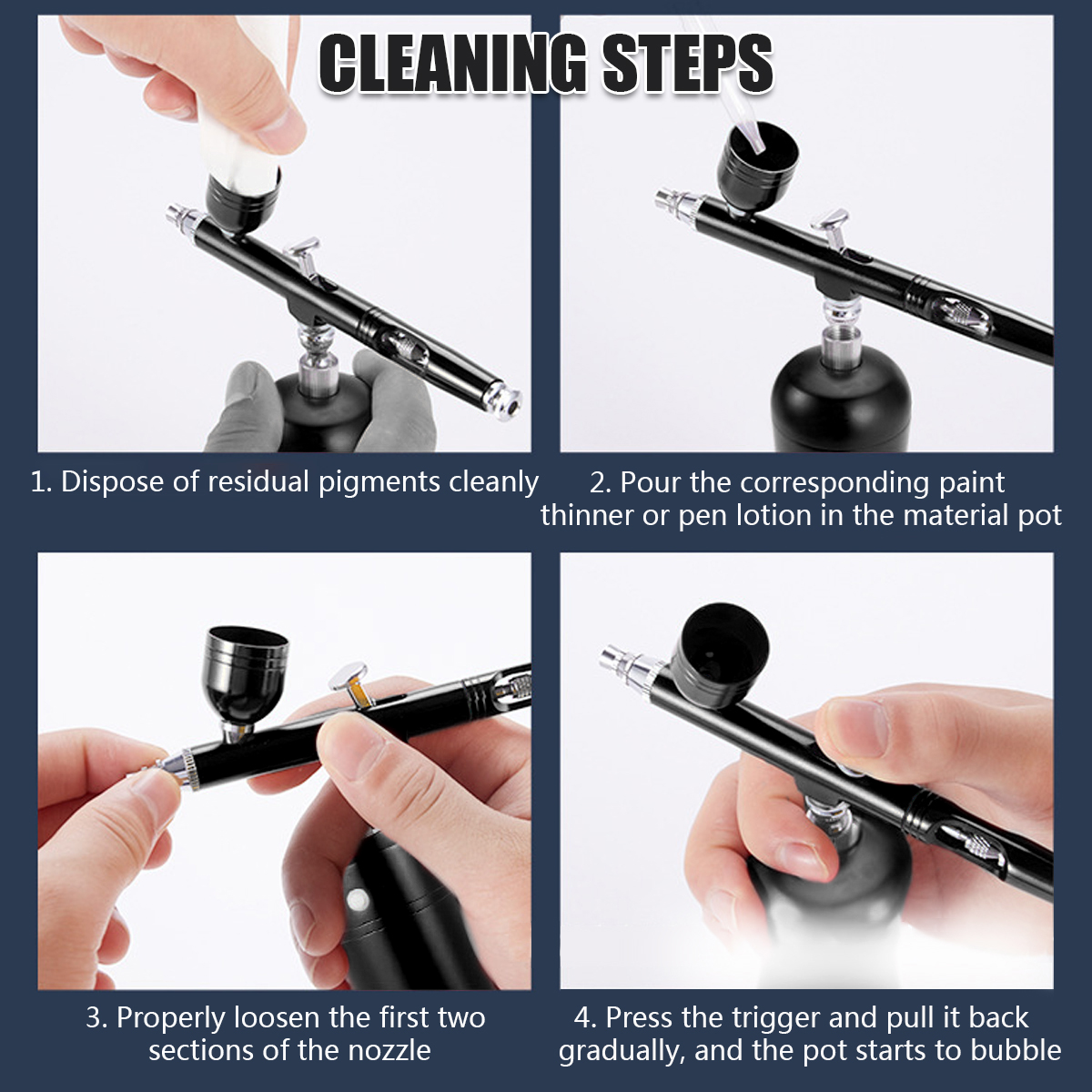 CLEANING STEPS

1. Dispose of residual pigments cleanly

2. Pour the corresponding paint thinner or pen lotion in the material pot

3. Properly loosen the first two sections of the nozzle

4. Press the trigger and pull it back gradually, and the pot starts to bubble