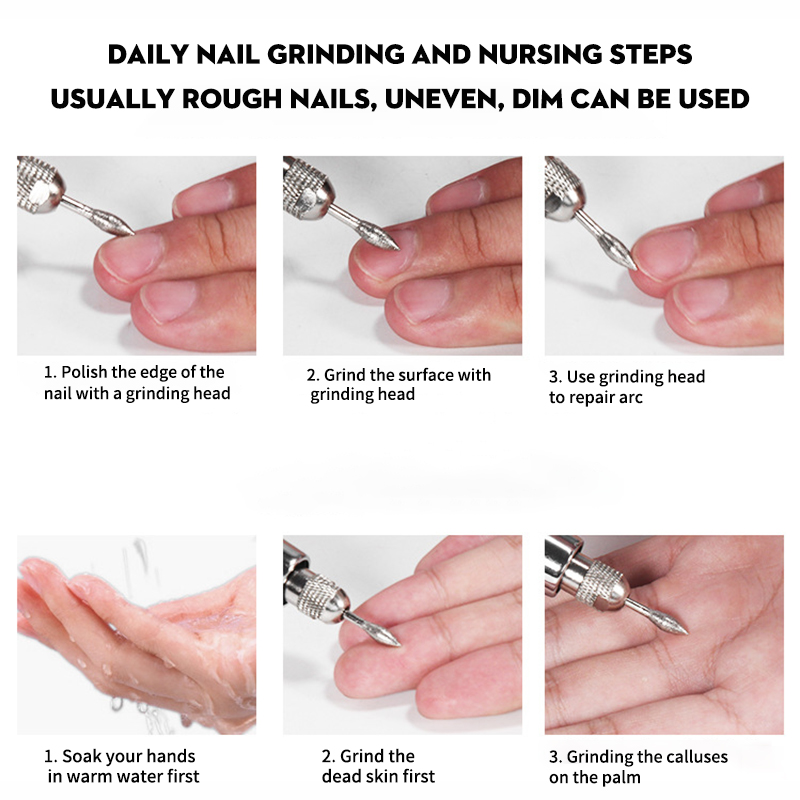 DAILY NAIL GRINDING AND NURSING STEPS
USUALLY ROUGH NAILS, UNEVEN, DIM CAN BE USED

1. Polish the edge of the nail with a grinding head

2. Grind the surface with grinding head

3. Use grinding head to repair arc

1. Soak your hands in warm water first

2. Grind the dead skin first

3. Grinding the calluses on the palm