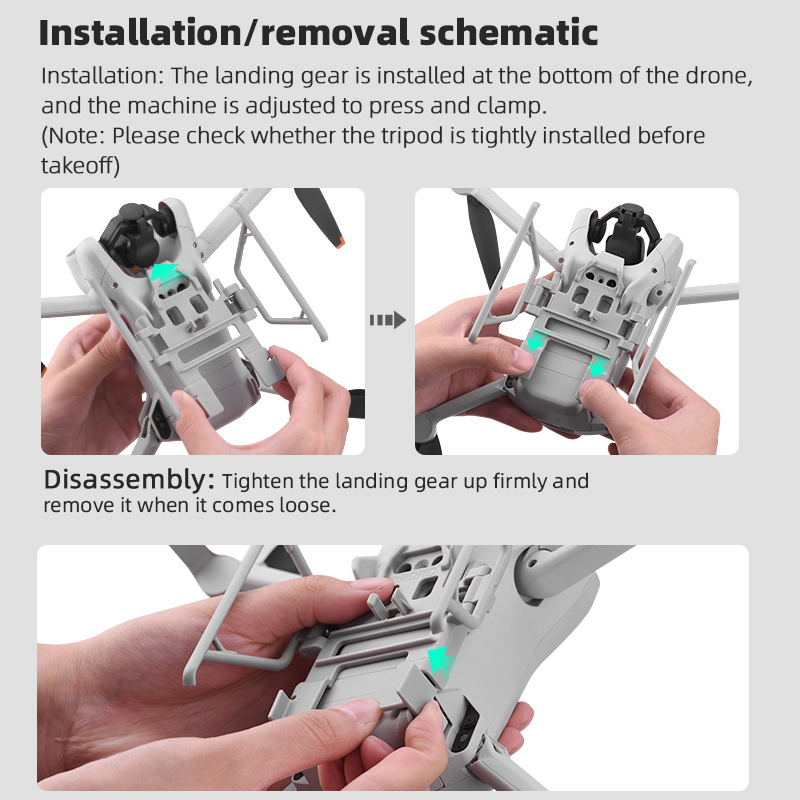 Installation/removal schematic

Installation: The landing gear is installed at the bottom of the drone, and the machine is adjusted to press and clamp.
(Note: Please check whether the tripod is tightly installed before takeoff)

Disassembly: Tighten the landing gear up firmly and remove it when it comes loose.