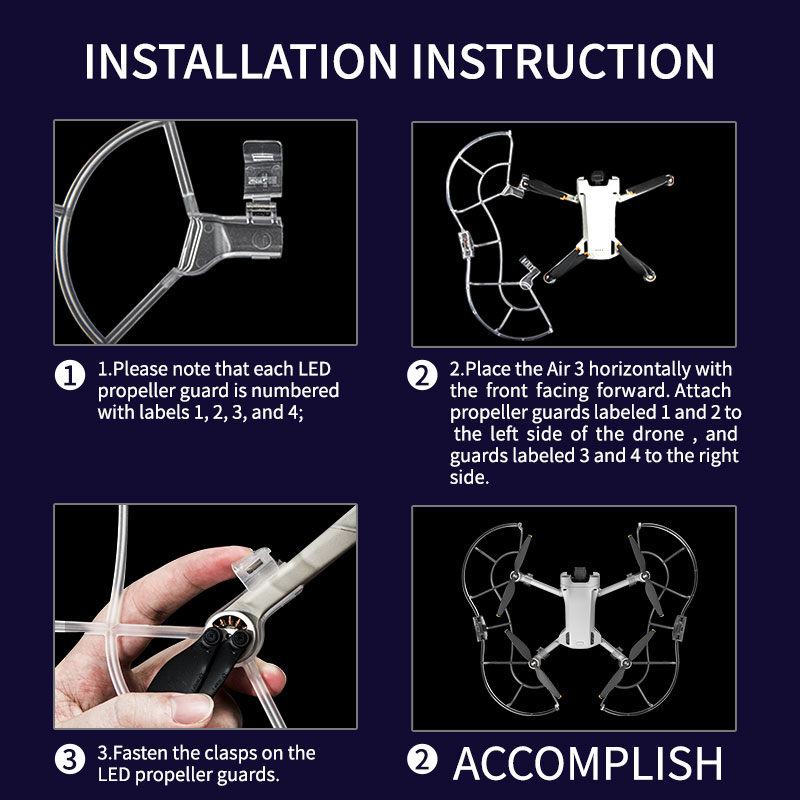 INSTALLATION INSTRUCTION

1 1.Please note that each LED propeller guard is numbered with labels 1, 2, 3, and 4;

2 2.Place the Air 3 horizontally with the front facing forward. Attach propeller guards labeled 1 and 2 to the left side of the drone , and guards labeled 3 and 4 to the right side.

3 3.Fasten the clasps on the LED propeller guards.

2 ACCOMPLISH