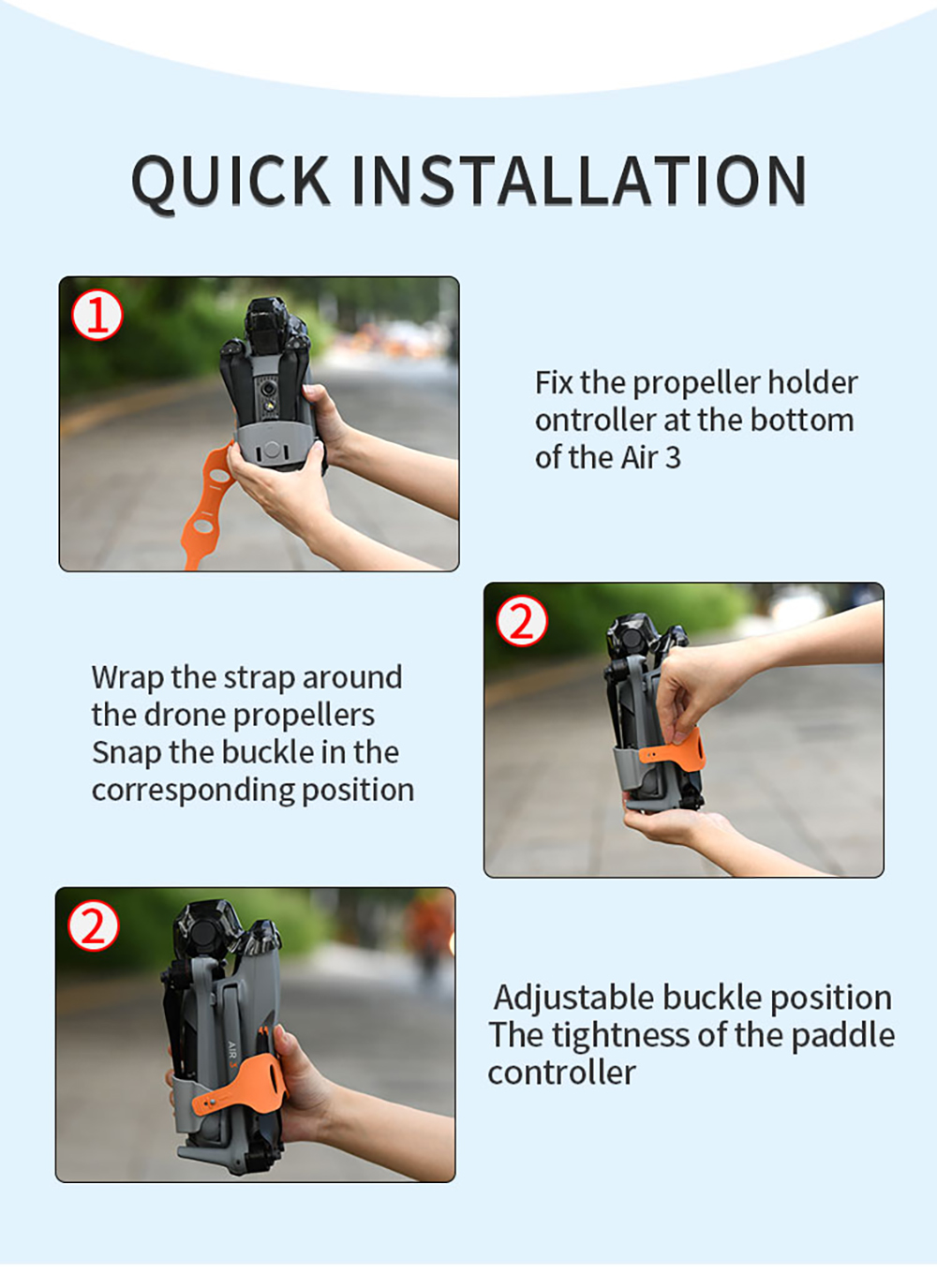 QUICK INSTALLATION

1

Fix the propeller holder ontroller at the bottom of the Air 3

2

Wrap the strap around the drone propellers Snap the buckle in the corresponding position

2

AIR 3

Adjustable buckle position The tightness of the paddle controller