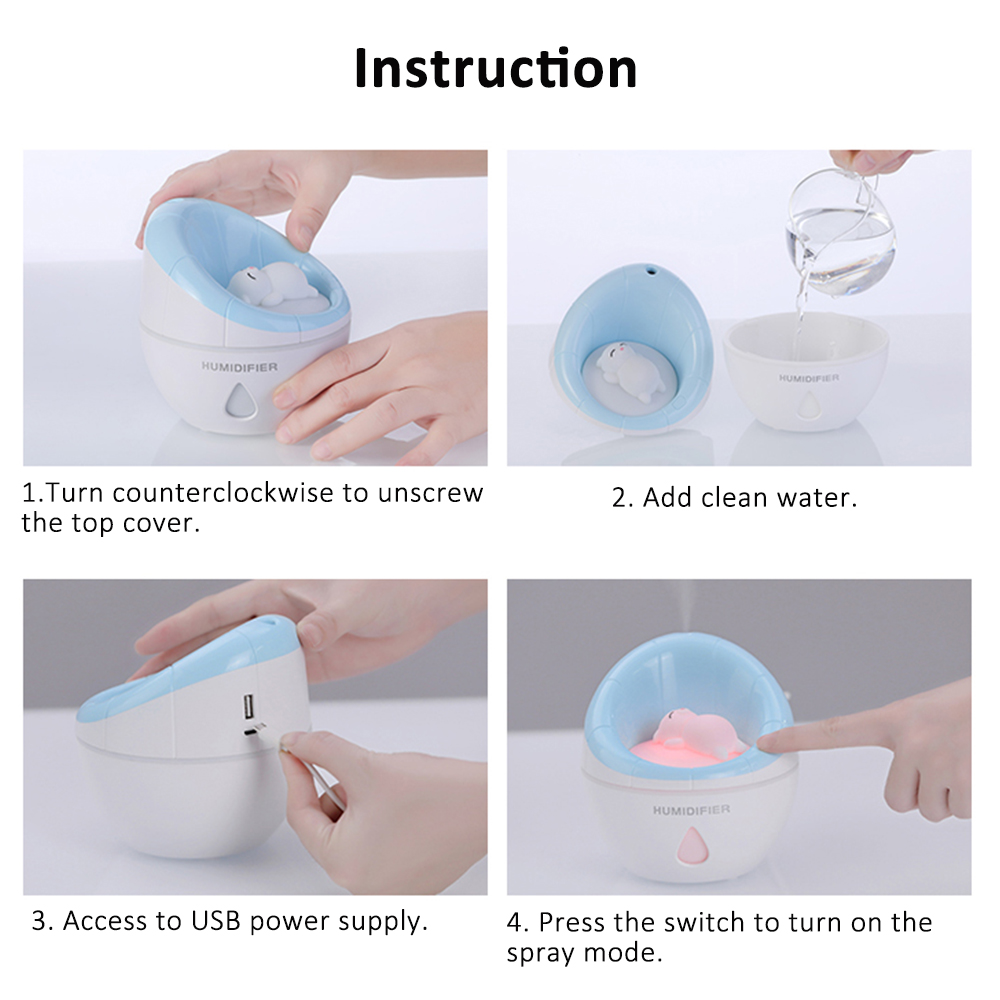 Instruction

HUMIDIFIER

1.Turn counterclockwise to unscrew the top cover.

HUMIDIFIER

2. Add clean water.

3. Access to USB power supply.

HUMIDIFIER

4. Press the switch to turn on the spray mode.