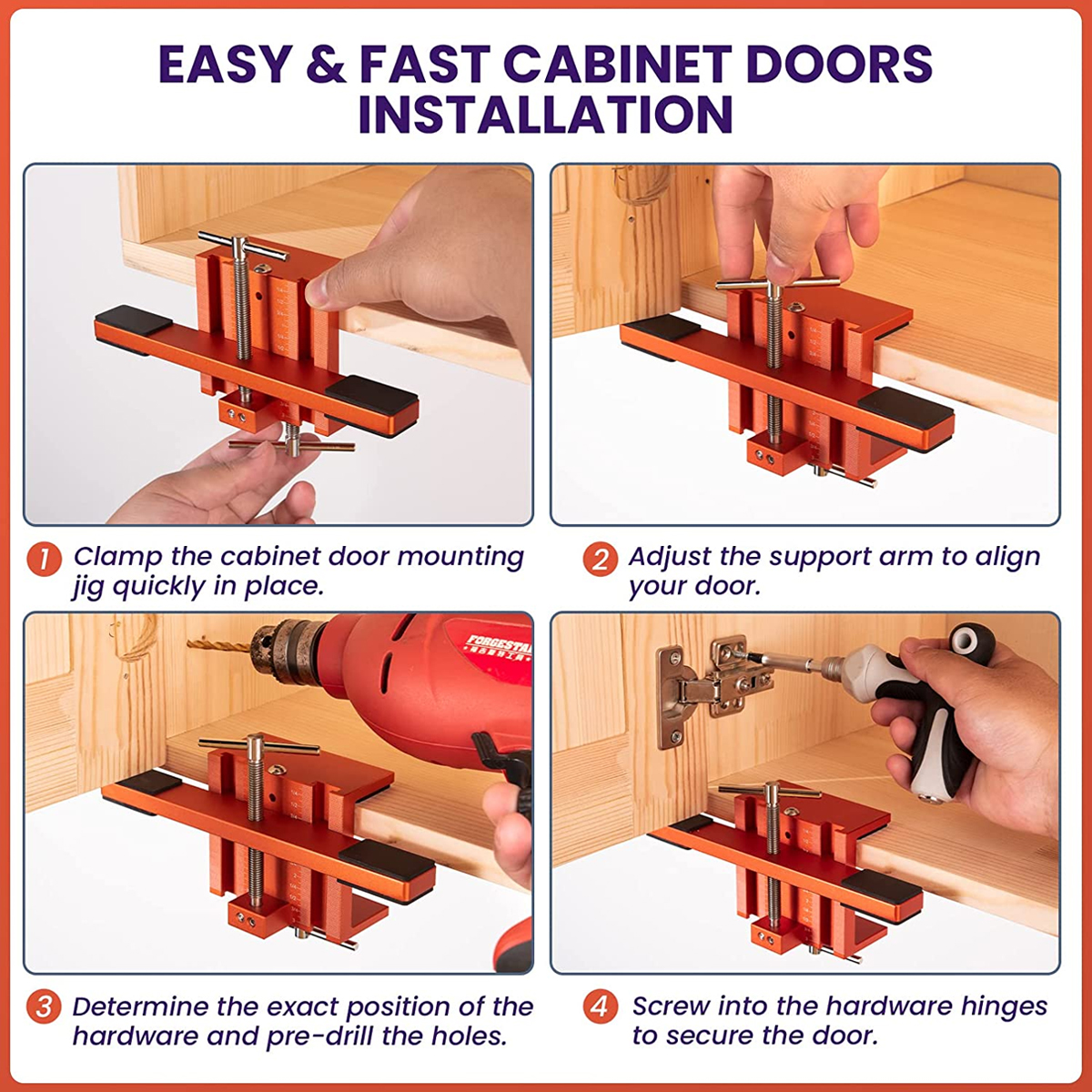 EASY & FAST CABINET DOORS INSTALLATION

1 Clamp the cabinet door mounting jig quickly in place.

2 Adjust the support arm to align your door.

FORGESTAR

3 Determine the exact position of the hardware and pre-drill the holes.

4 Screw into the hardware hinges to secure the door.