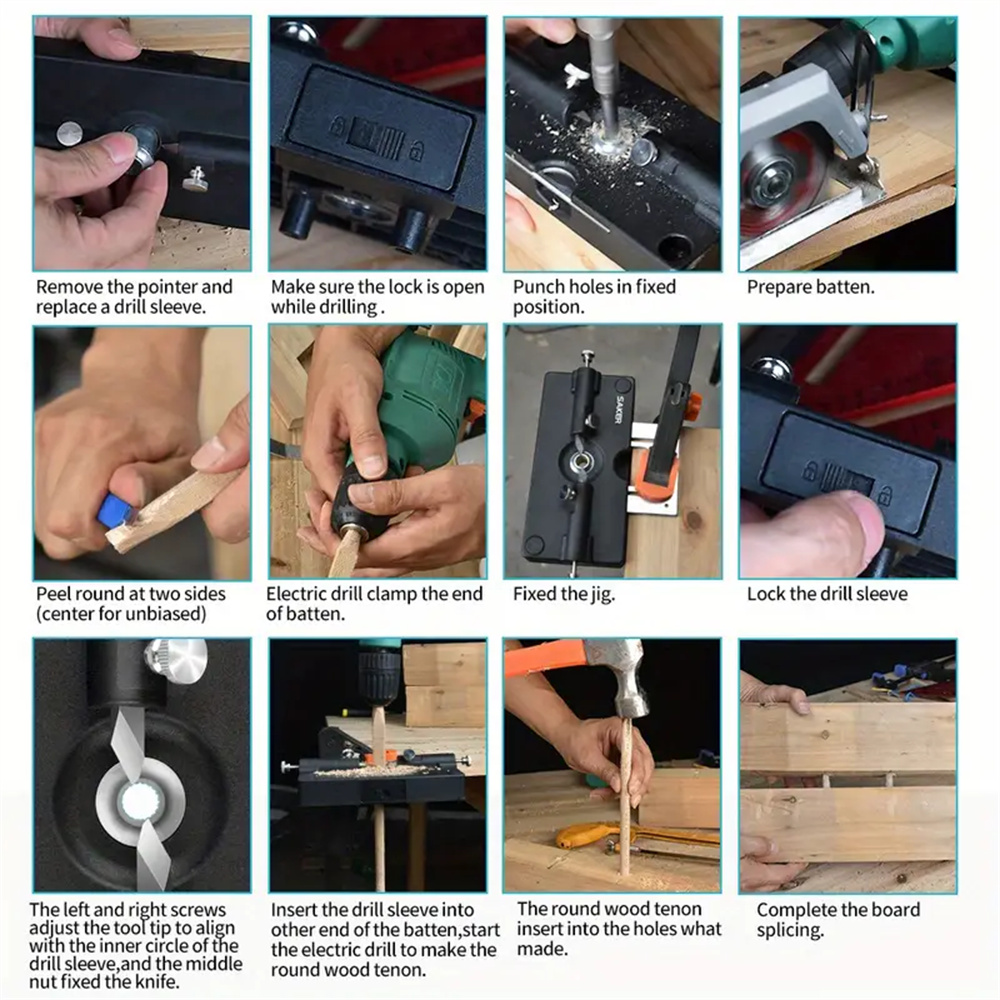 Remove the pointer and replace a drill sleeve.

Make sure the lock is open while drilling .

Punch holes in fixed position.

Prepare batten.

Peel round at two sides (center for unbiased)

Electric drill clamp the end of batten.

SAKER

Fixed the jig.

Lock the drill sleeve

The left and right screws adjust the tool tip to align with the inner circle of the drill sleeve,and the middle nut fixed the knife.

Insert the drill sleeve into other end of the batten,start the electric drill to make the round wood tenon.

The round wood tenon insert into the holes what made.

Complete the board splicing.